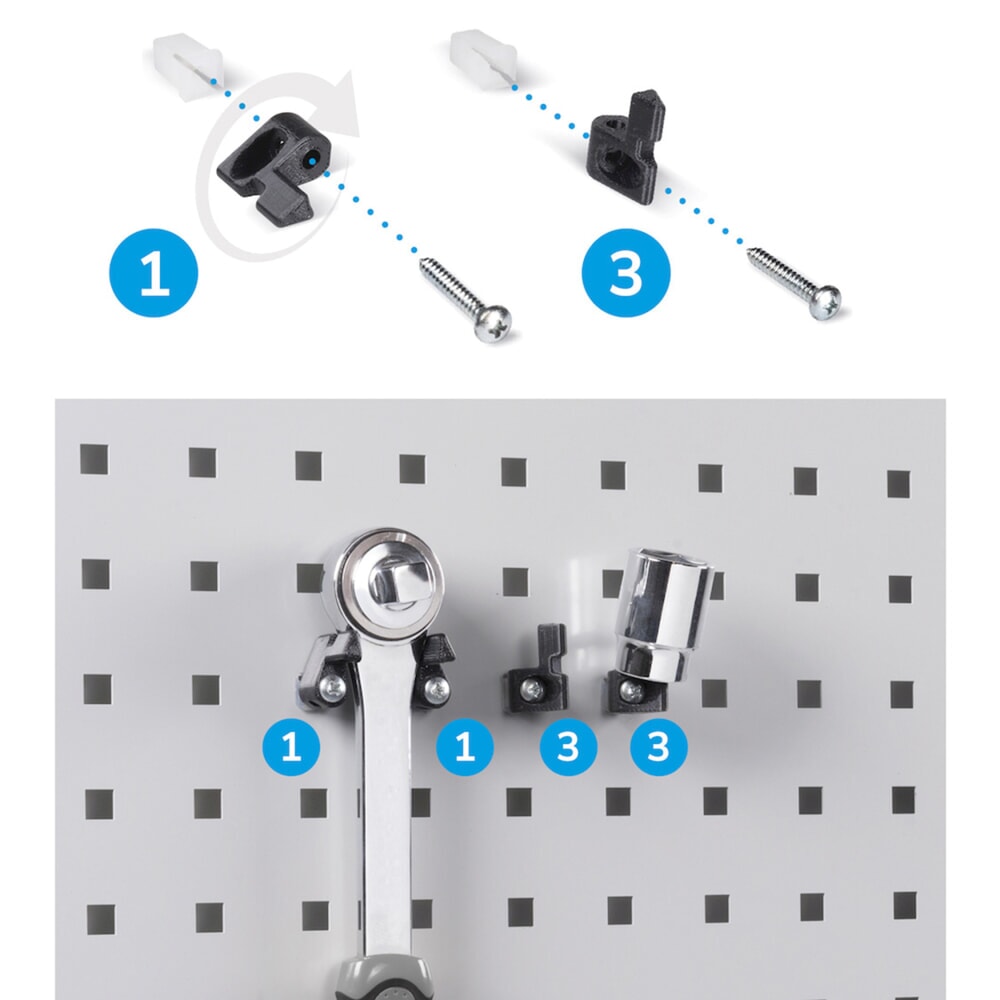 1

3

1

1

3

3