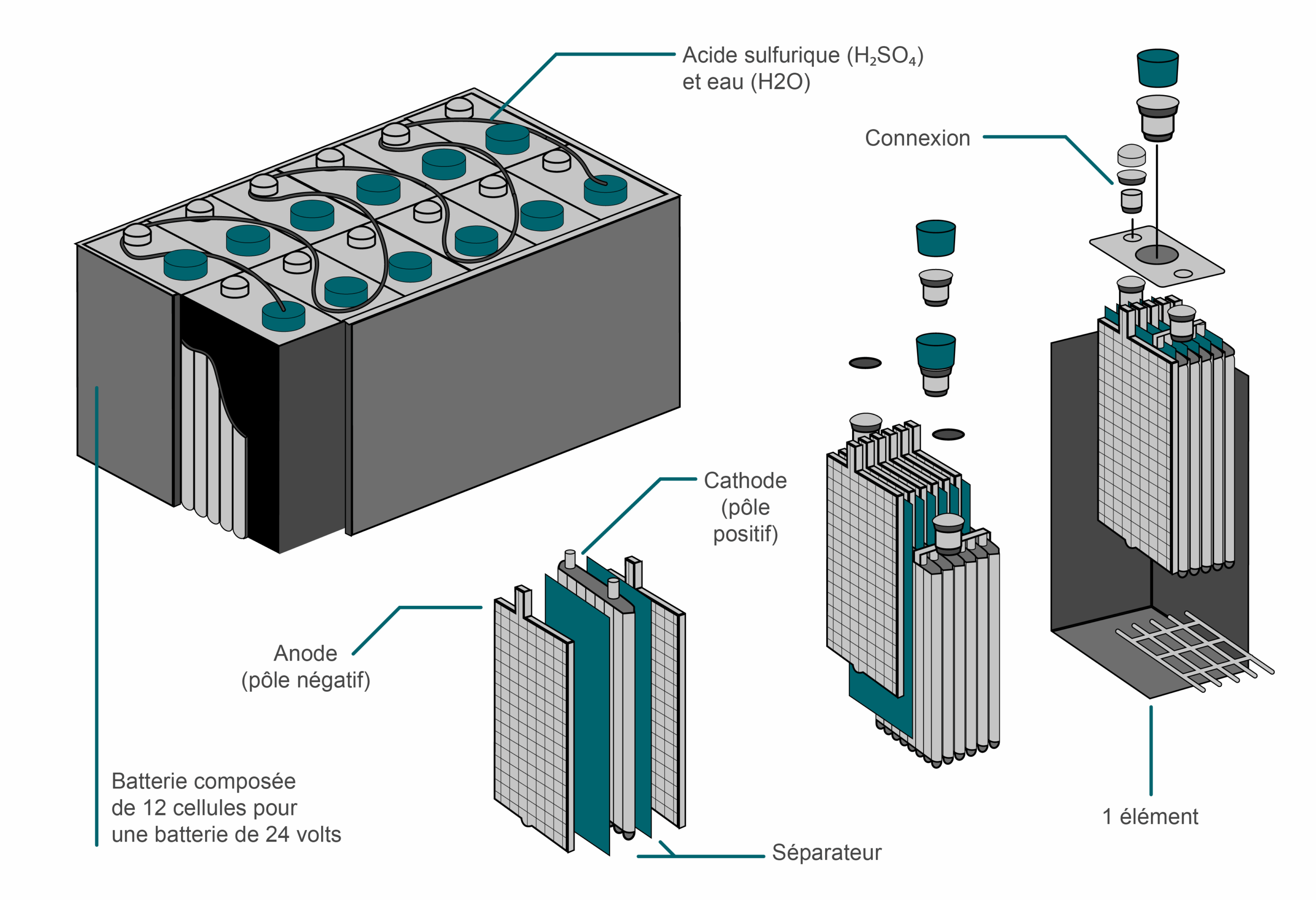 Acide sulfurique ($H_2SO_4$)
et eau (H2O)

Connexion

Cathode
(pôle
positif)

Anode
(pôle négatif)

Batterie composée
de 12 cellules pour
une batterie de 24 volts

Séparateur

1 élément