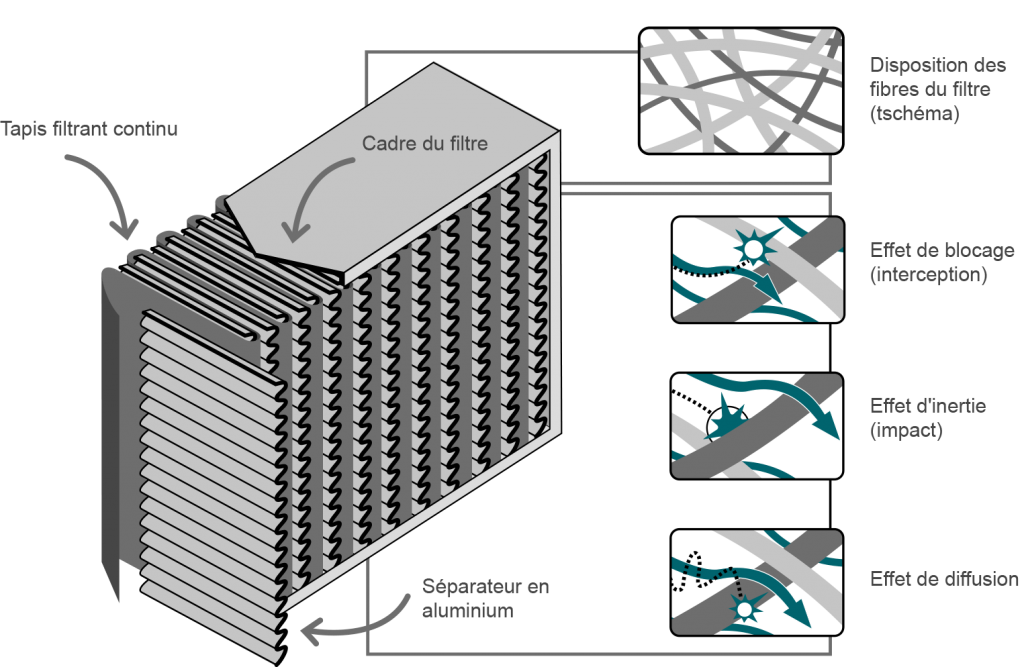 Tapis filtrant continu

Cadre du filtre

Séparateur en aluminium

Disposition des fibres du filtre (tschéma)

Effet de blocage (interception)

Effet d'inertie (impact)

Effet de diffusion