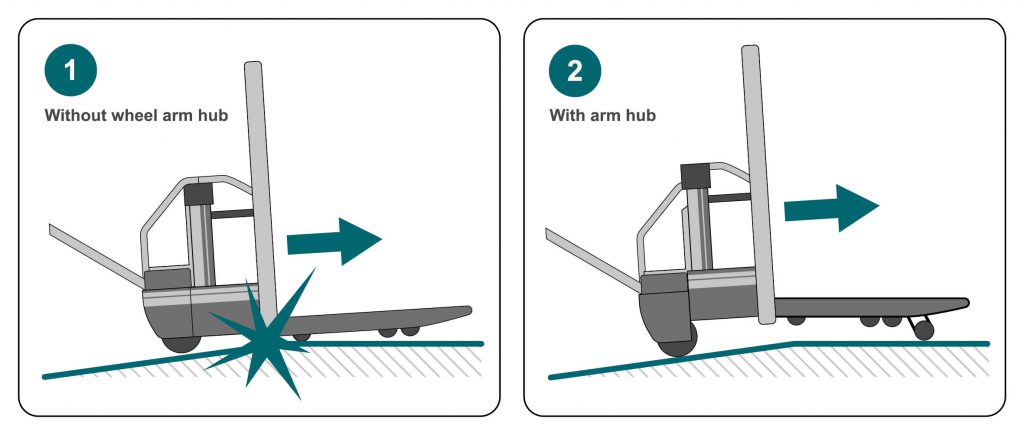 1
Without wheel arm hub

2
With arm hub