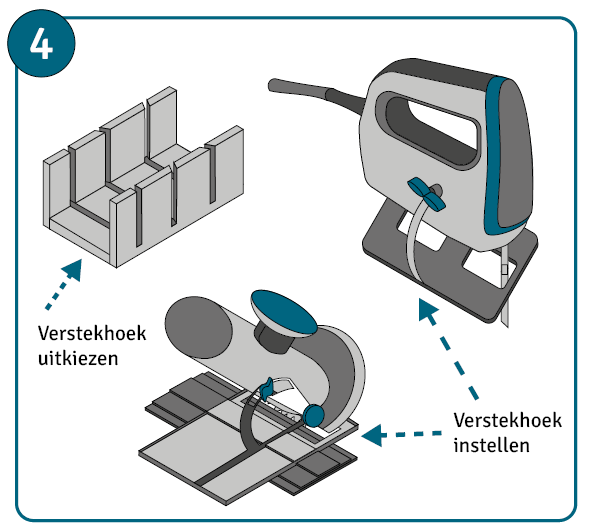 4

Verstekhoek uitkiezen

Verstekhoek instellen