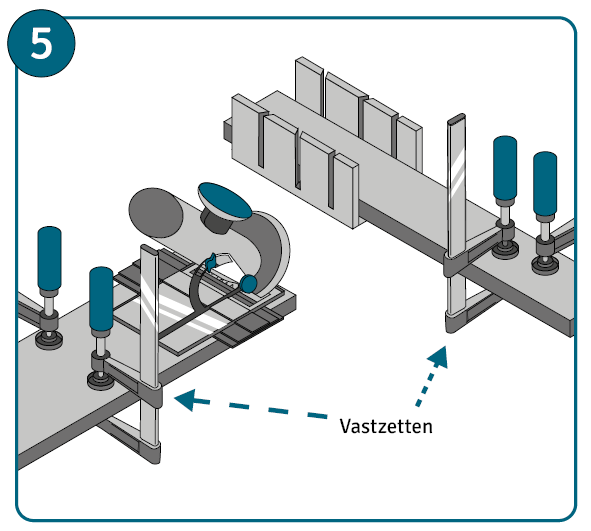 5

Vastzetten