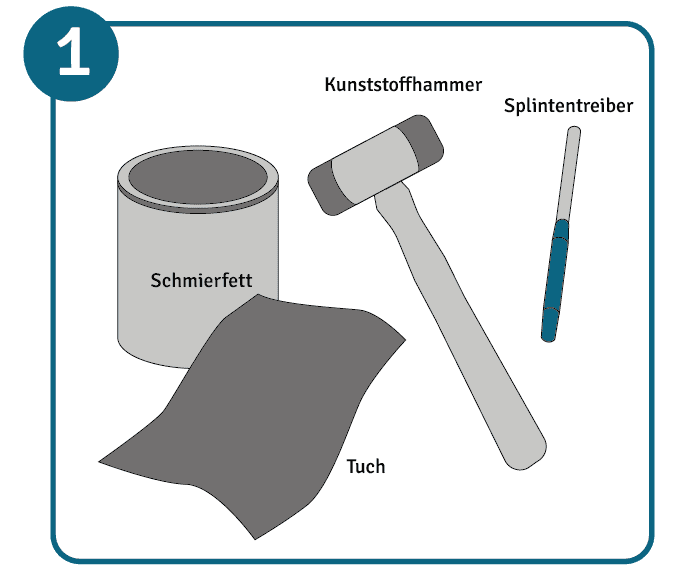 1

Kunststoffhammer

Splintentreiber

Schmierfett

Tuch