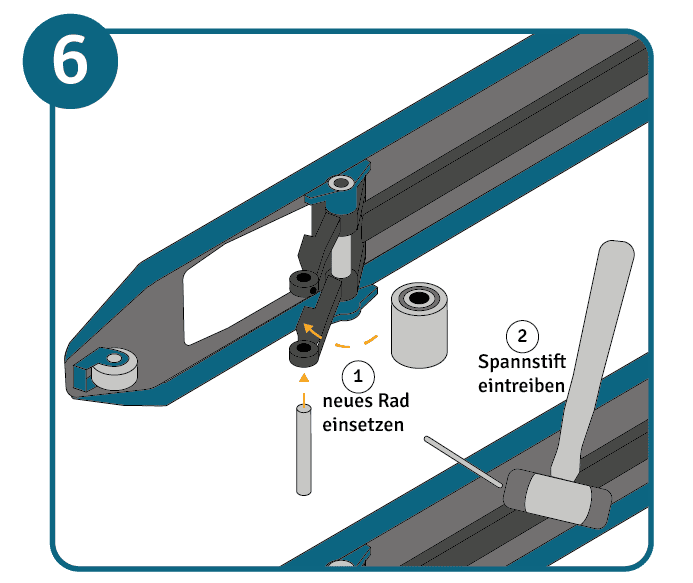 6

1
neues Rad einsetzen

2
Spannstift eintreiben