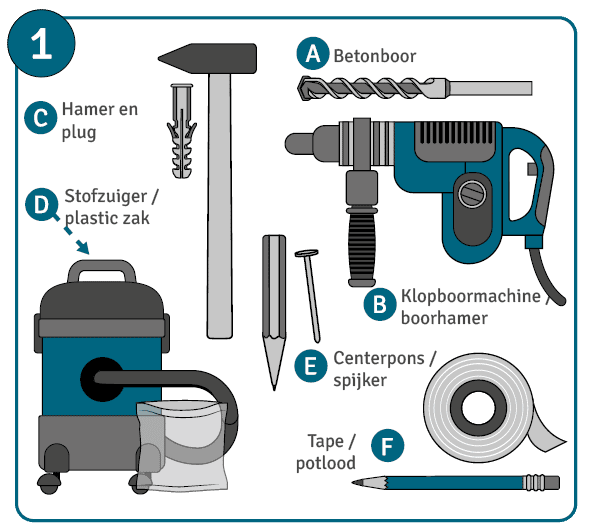 1

A Betonboor

C Hamer en plug

D Stofzuiger / plastic zak

B Klopboormachine / boorhamer

E Centerpons / spijker

Tape / potlood F