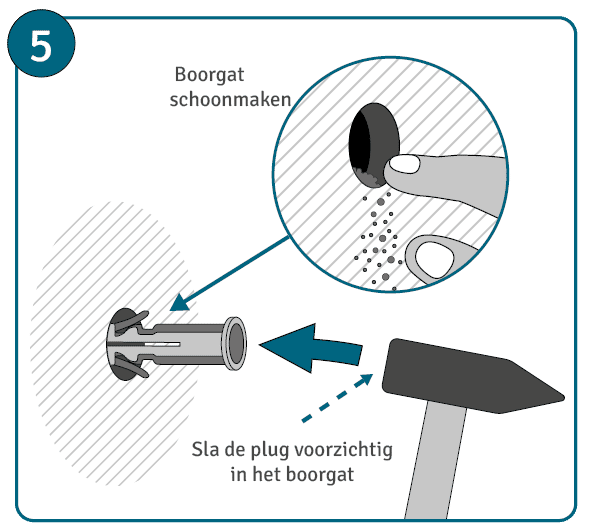 5

Boorgat schoonmaken

Sla de plug voorzichtig in het boorgat