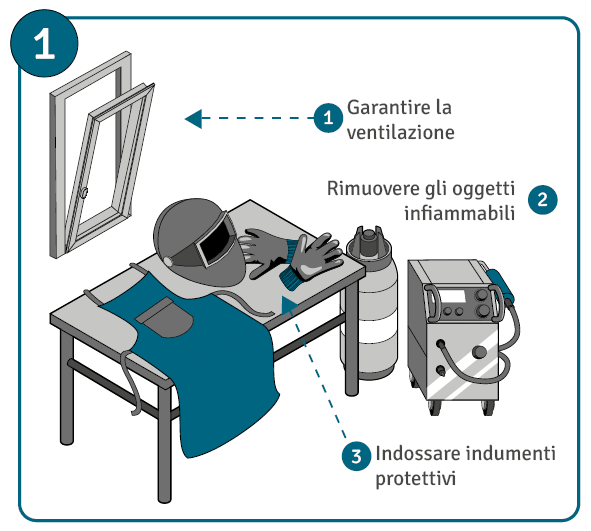 1

1 Garantire la ventilazione

Rimuovere gli oggetti infiammabili 2

3 Indossare indumenti protettivi