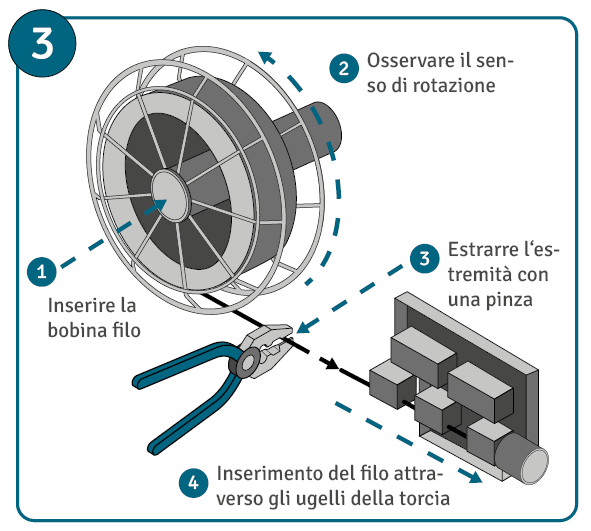 3

2 Osservare il senso di rotazione

1 Inserire la bobina filo

3 Estrarre l‘estremità con una pinza

4 Inserimento del filo attraverso gli ugelli della torcia