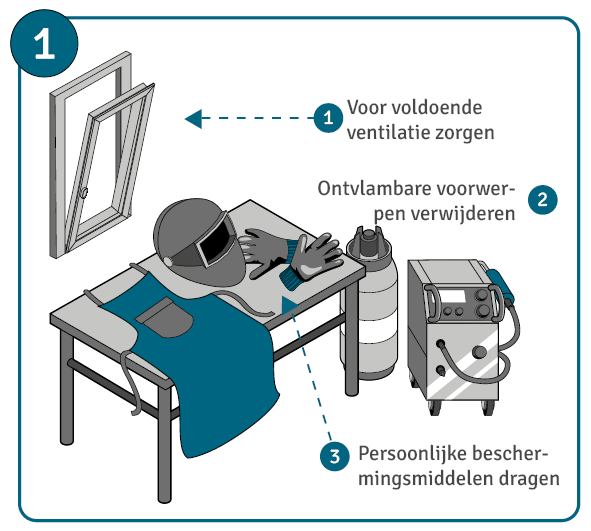 1

1 Voor voldoende ventilatie zorgen

Ontvlambare voorwerpen verwijderen 2

3 Persoonlijke beschermingsmiddelen dragen