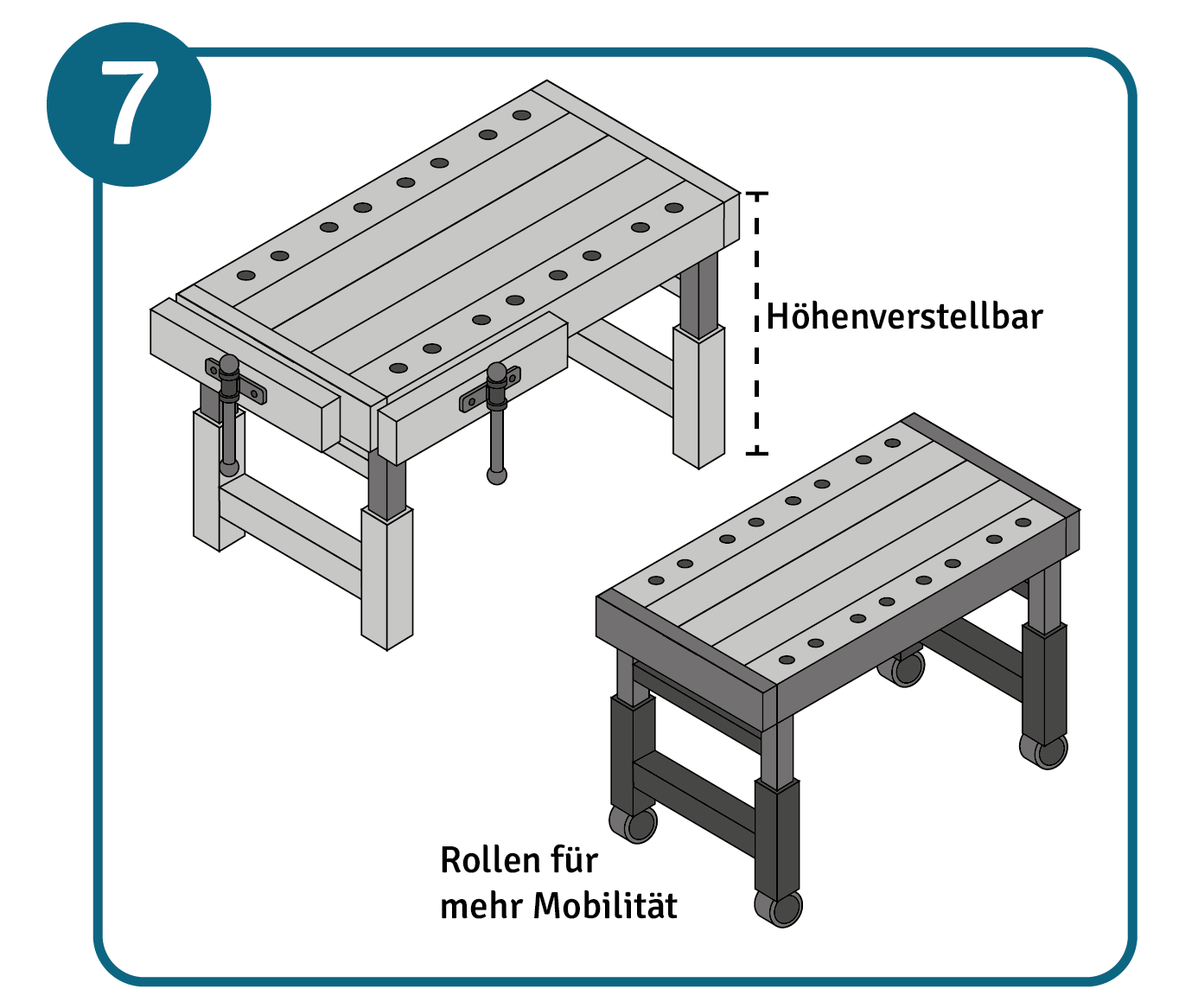 7

Höhenverstellbar

Rollen für
mehr Mobilität