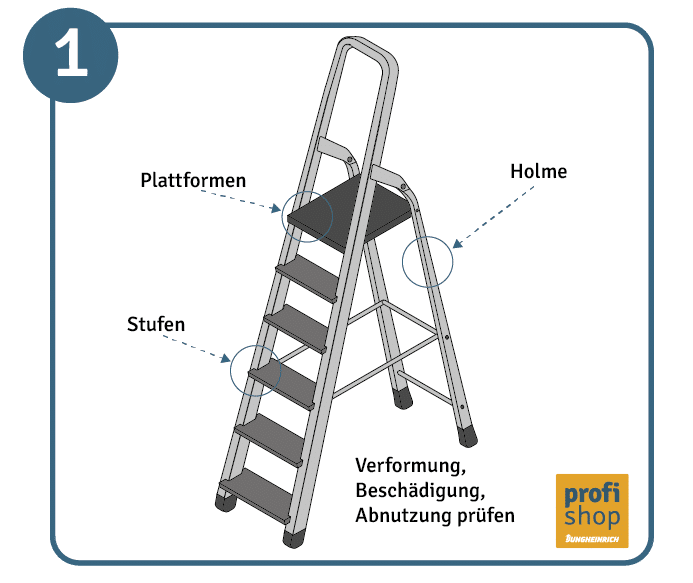 1

Plattformen

Holme

Stufen

Verformung, Beschädigung, Abnutzung prüfen

profi shop
JUNGHEINRICH