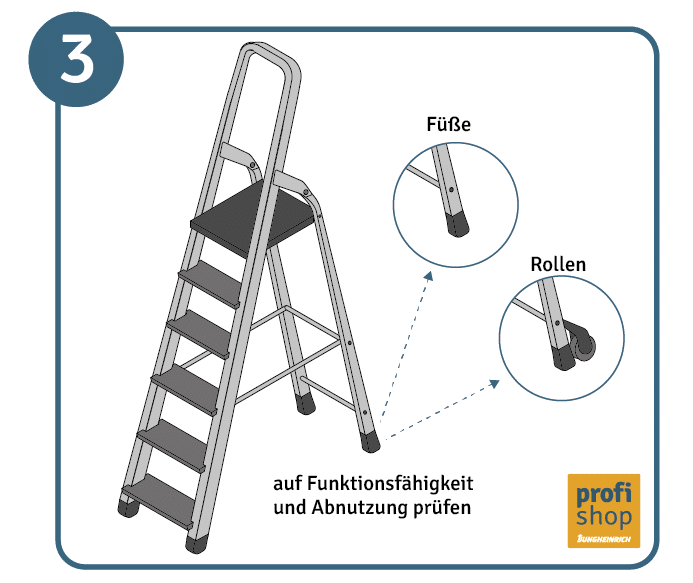 3

Füße

Rollen

auf Funktionsfähigkeit und Abnutzung prüfen

profi shop JUNGHEINRICH