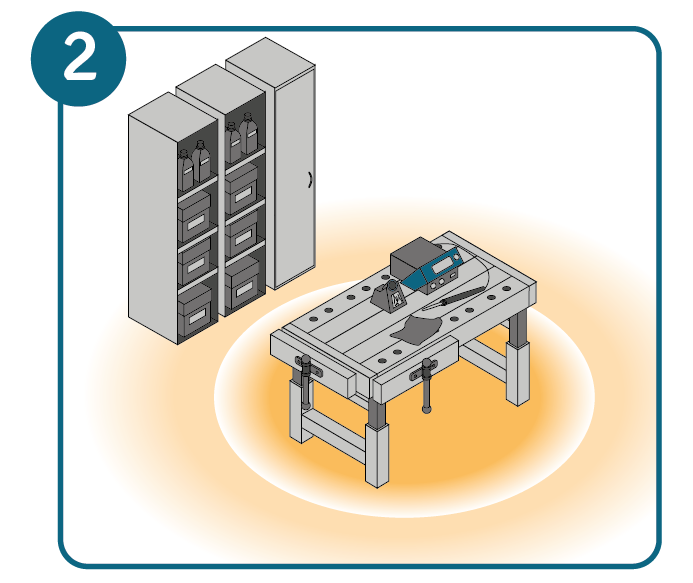 2