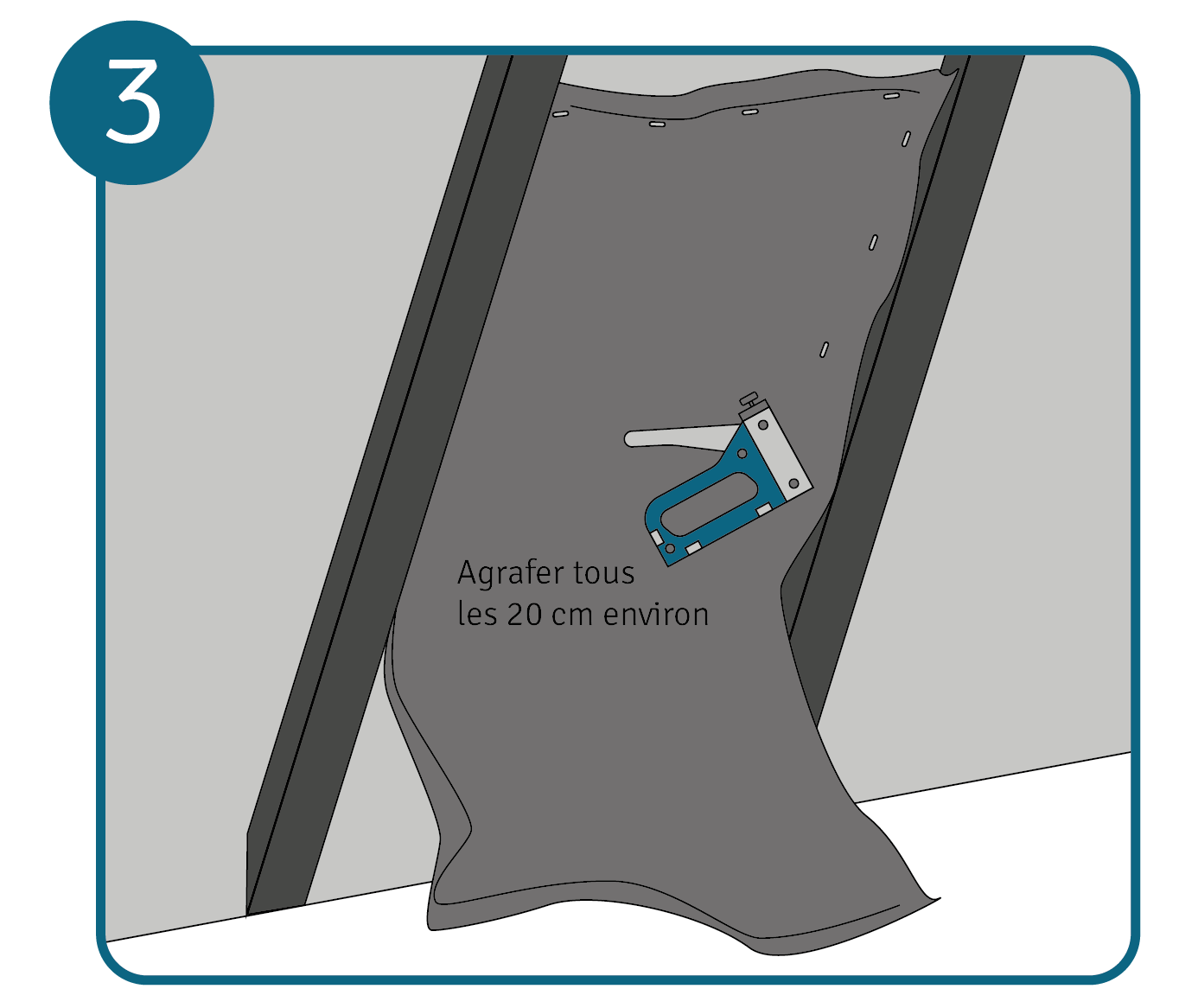 3

Agrafer tous les 20 cm environ