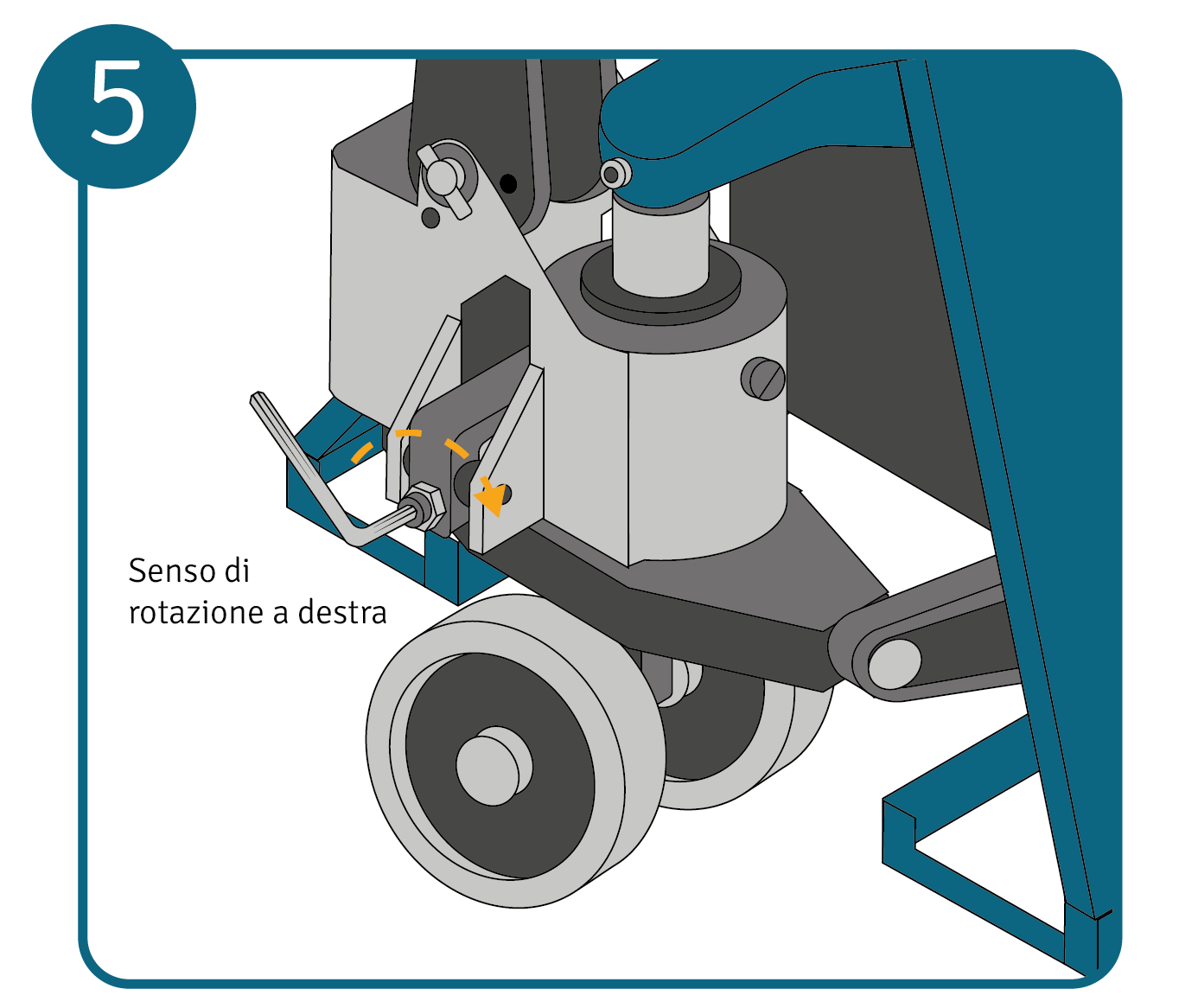 5

Senso di
rotazione a destra