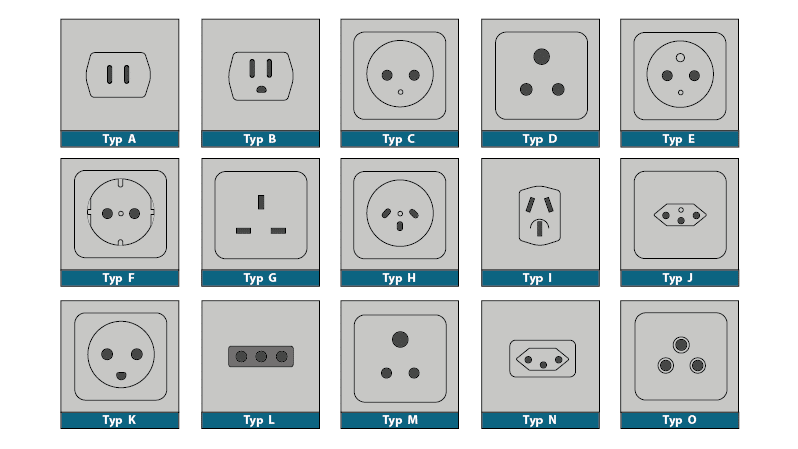 Typ A
Typ B
Typ C
Typ D
Typ E
Typ F
Typ G
Typ H
Typ I
Typ J
Typ K
Typ L
Typ M
Typ N
Typ O