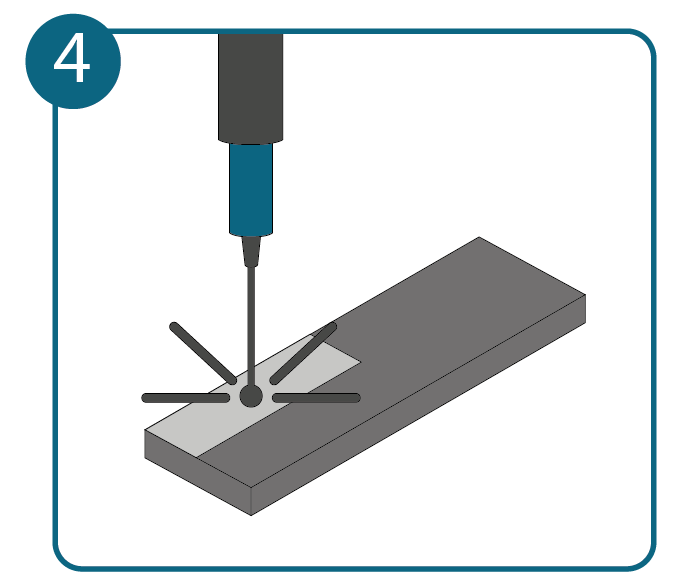 4