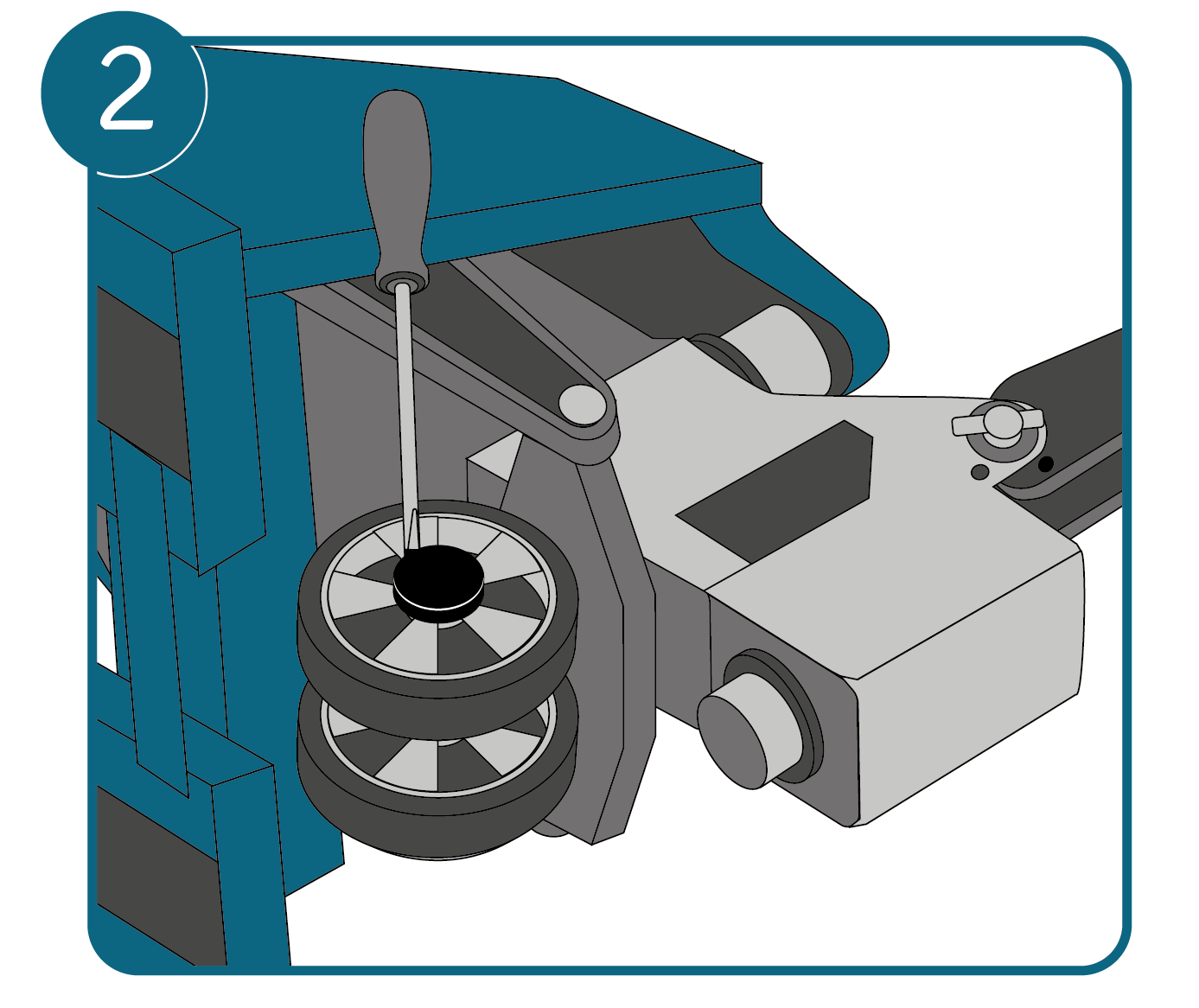 2