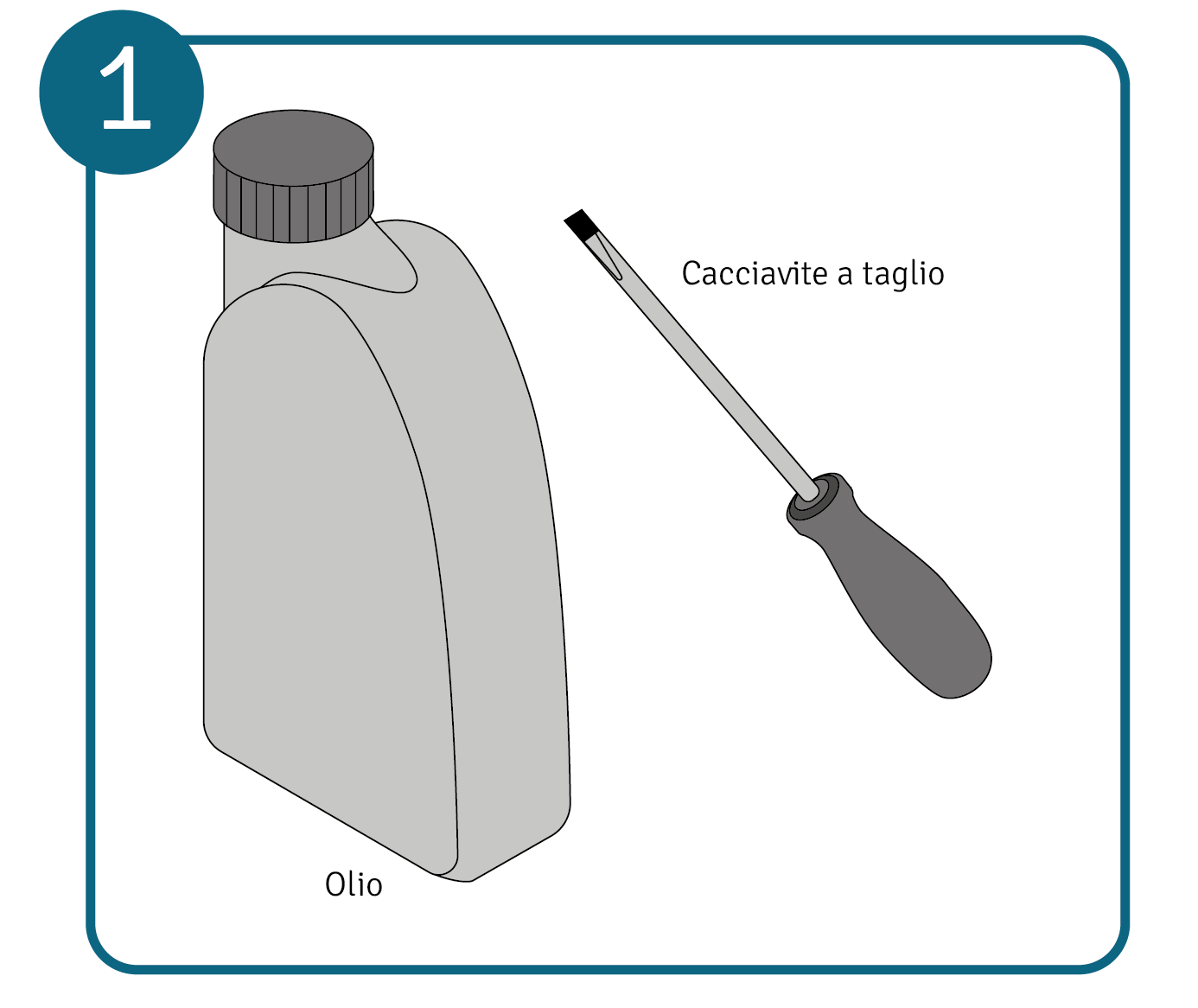 1

Cacciavite a taglio

Olio