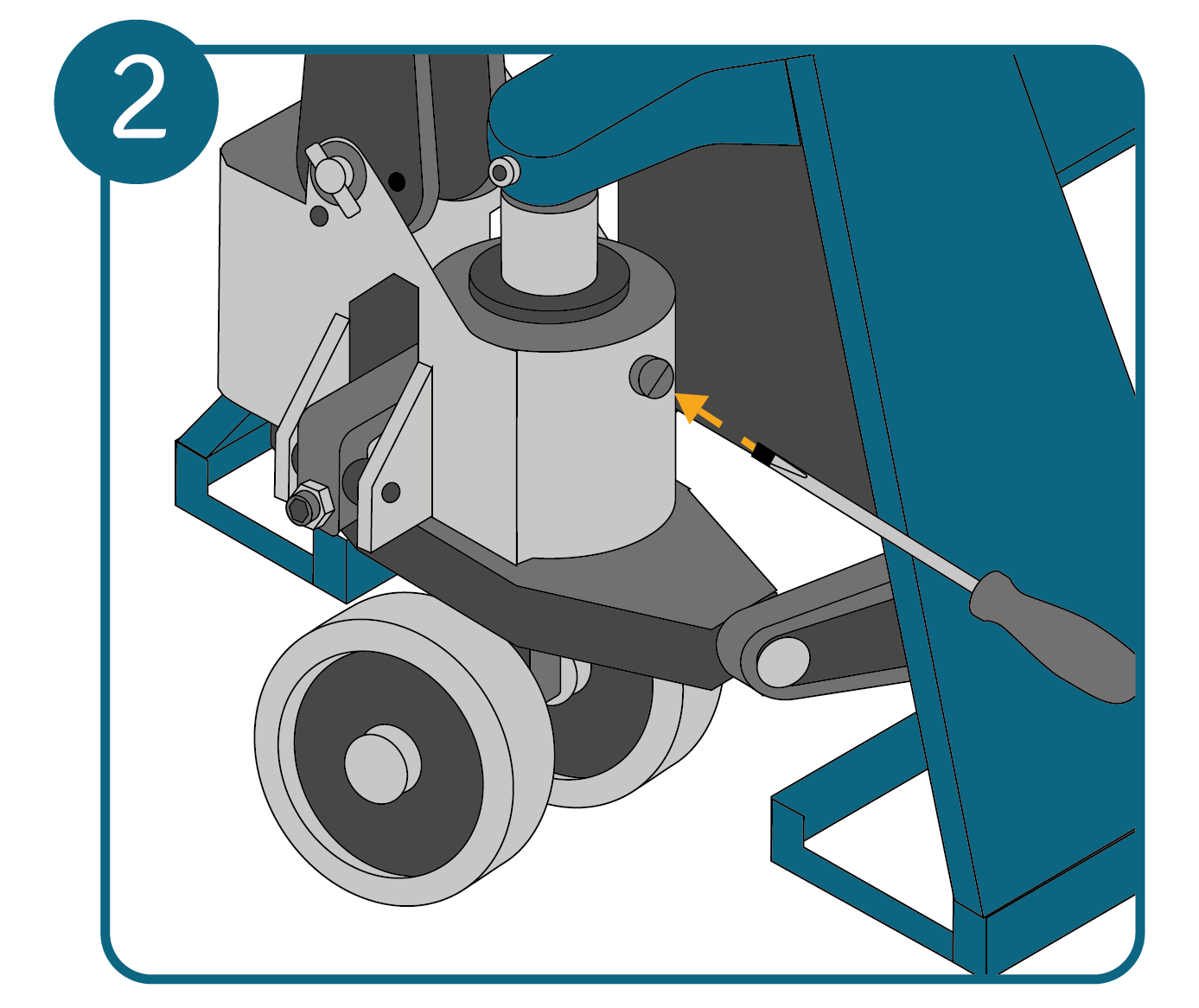 2