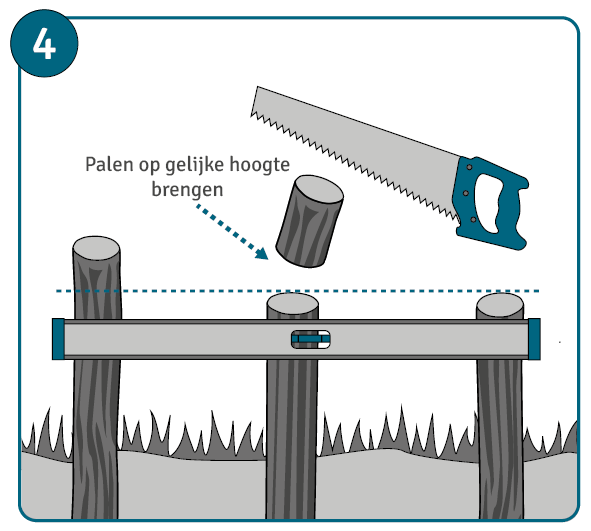 4

Palen op gelijke hoogte brengen