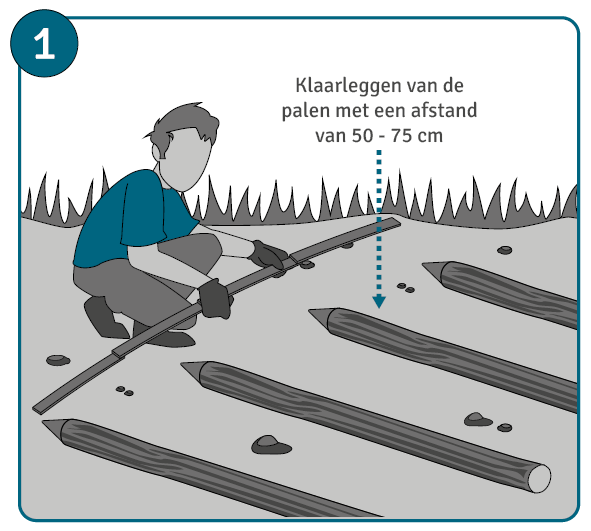 1

Klaarleggen van de palen met een afstand van 50 - 75 cm