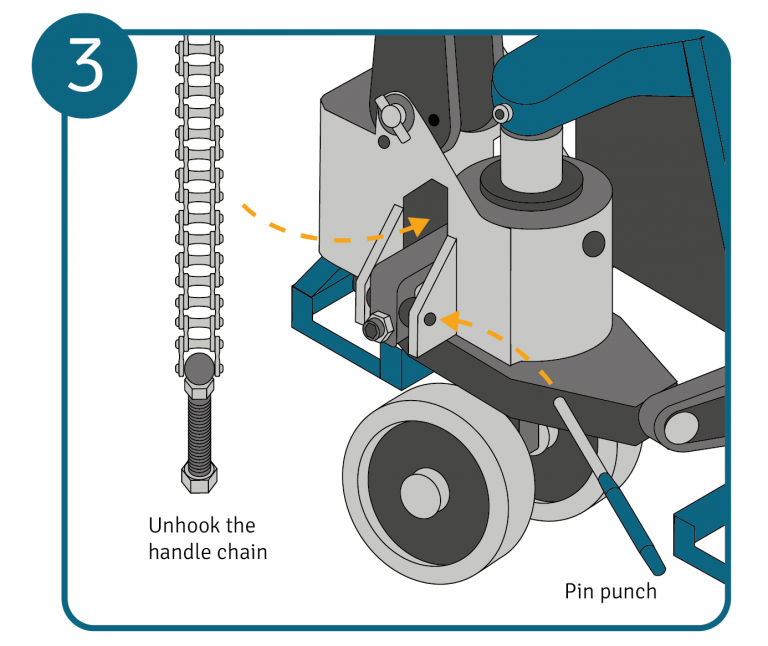 3

Unhook the handle chain

Pin punch