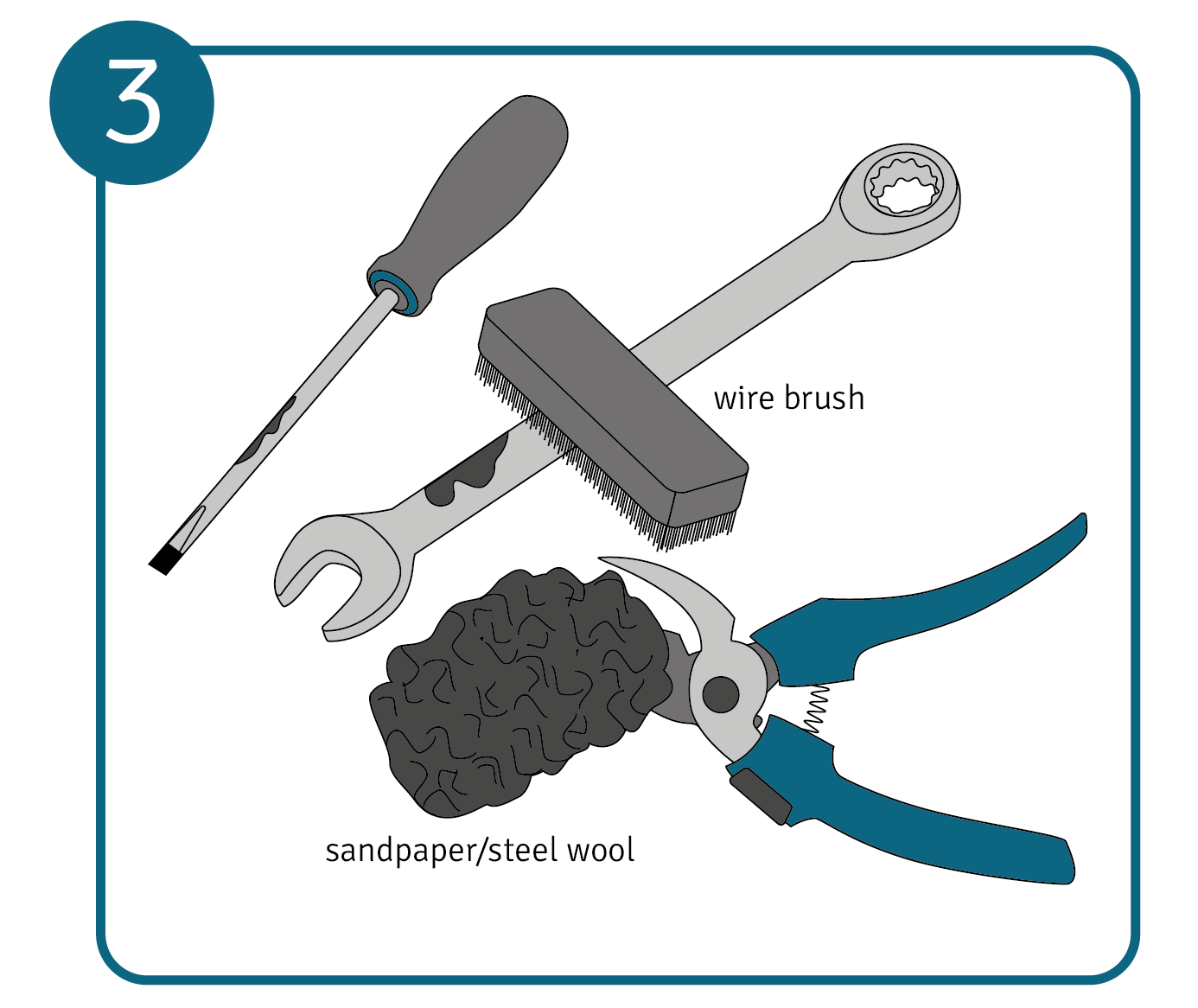 3

wire brush

sandpaper/steel wool