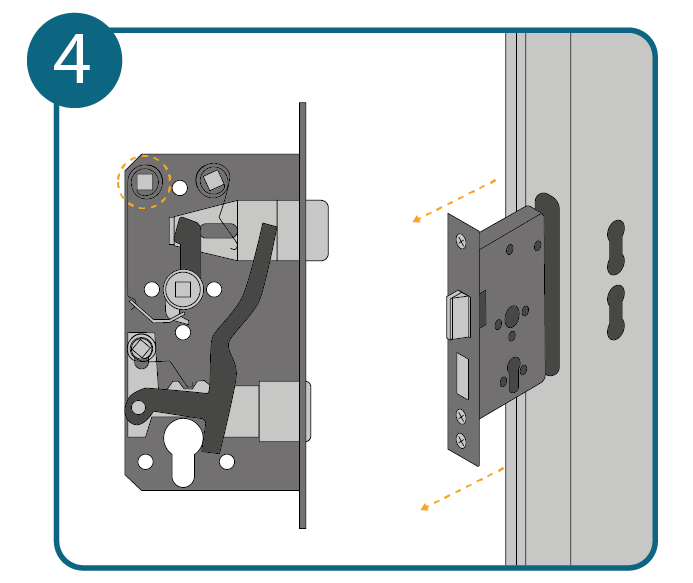 4