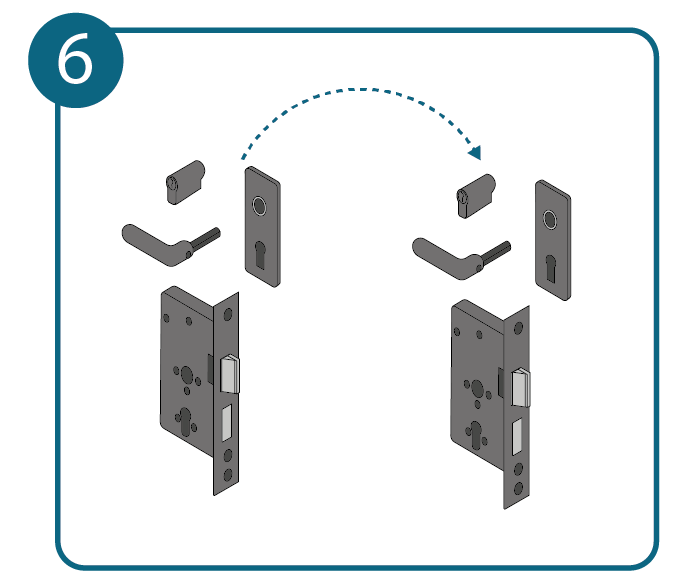 6