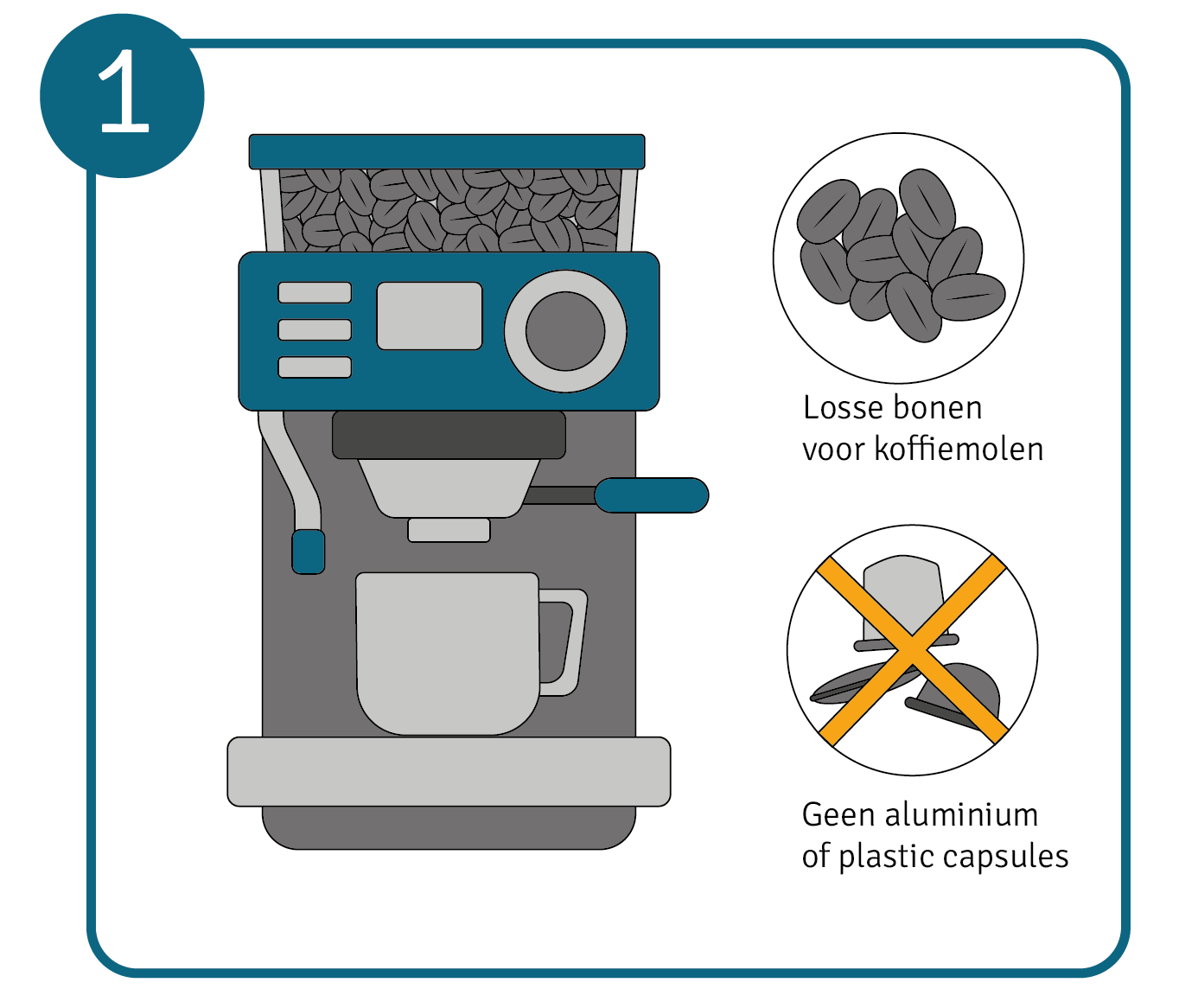 1

Losse bonen voor koffiemolen

Geen aluminium of plastic capsules