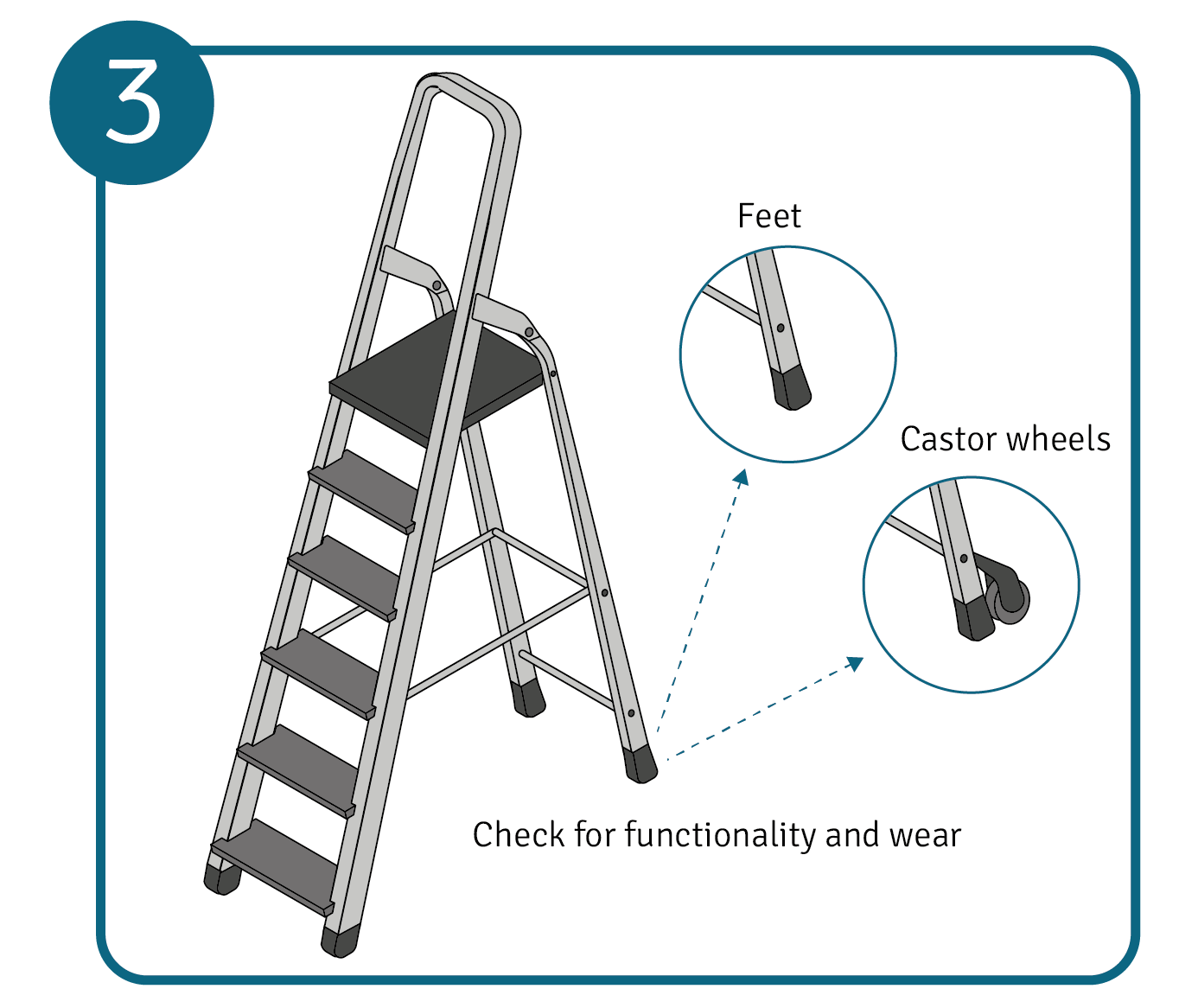 3

Feet

Castor wheels

Check for functionality and wear