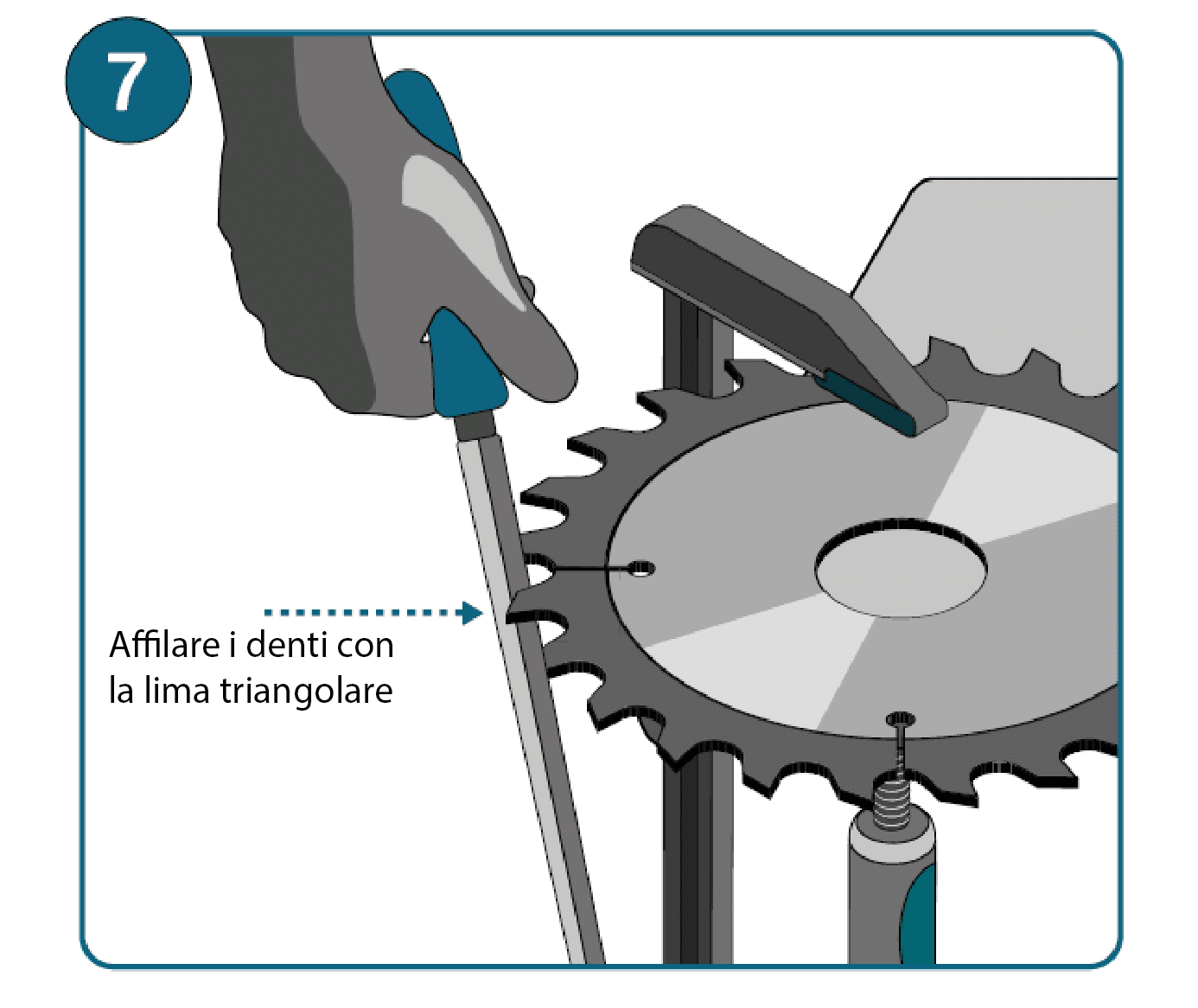 7

Affilare i denti con la lima triangolare