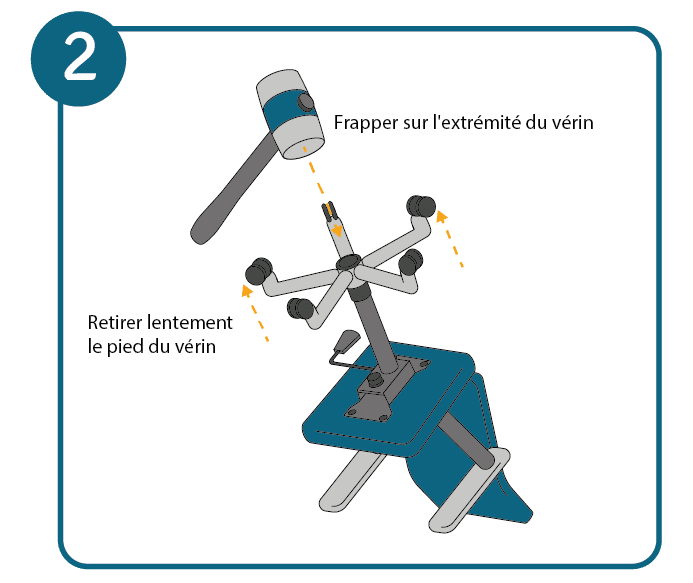 2

Frapper sur l'extrémité du vérin

Retirer lentement le pied du vérin