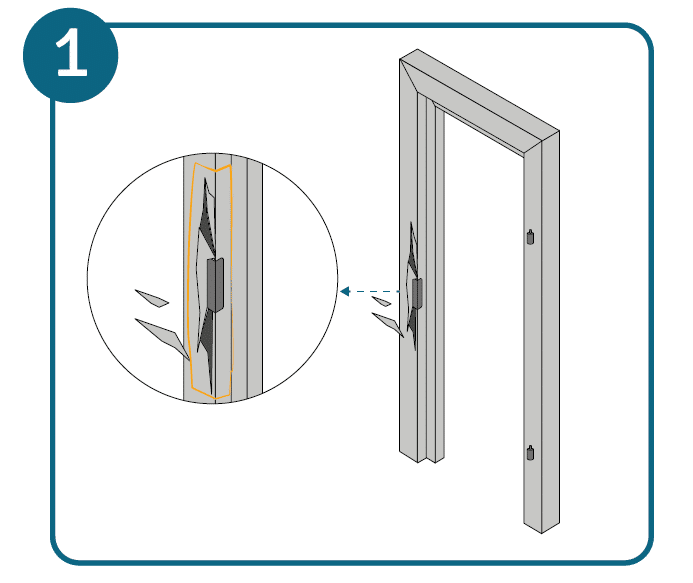 1