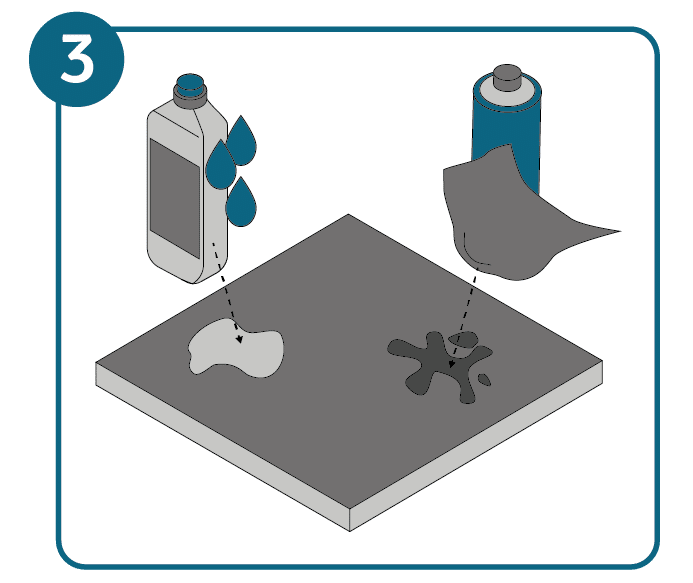 3