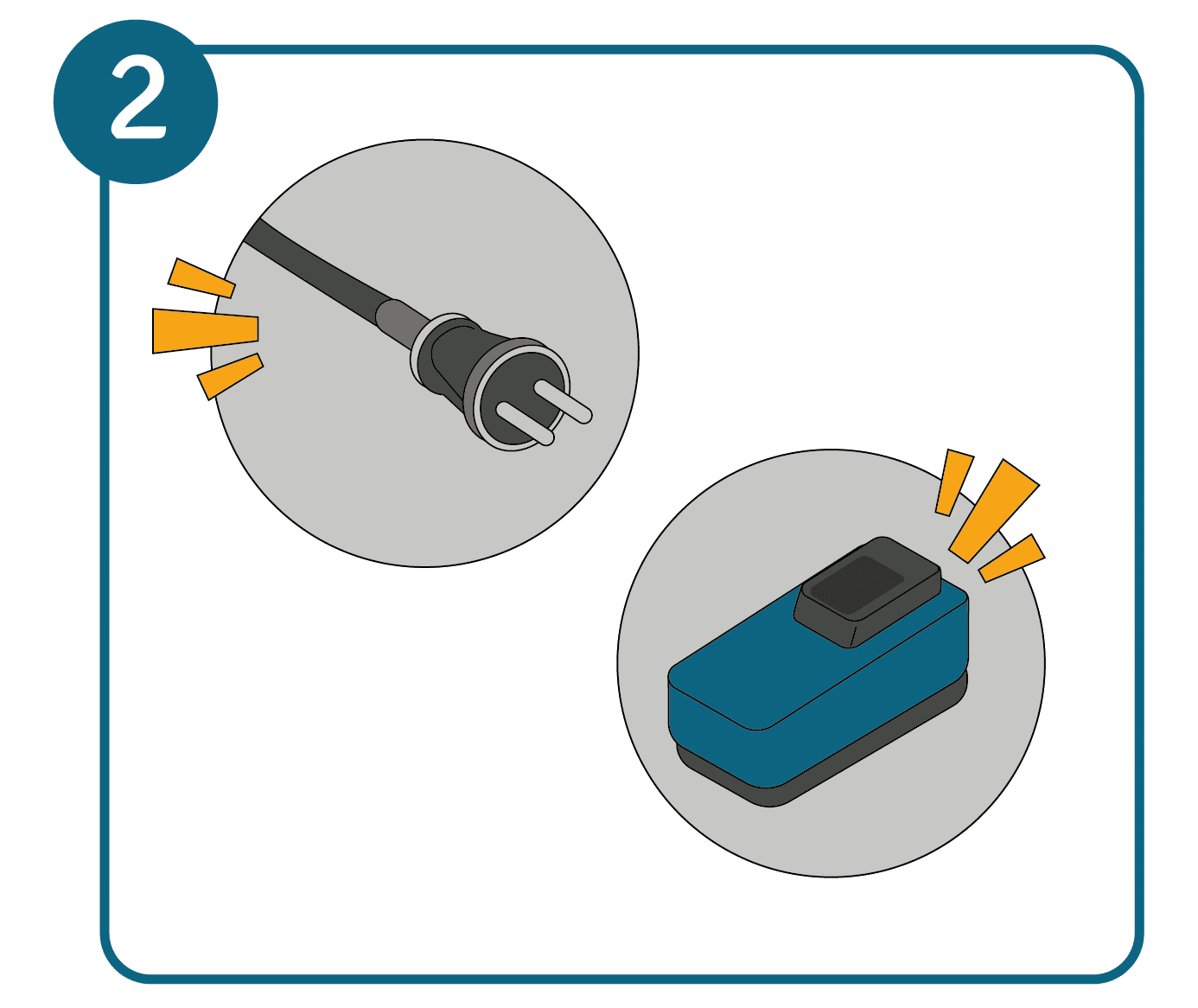 2