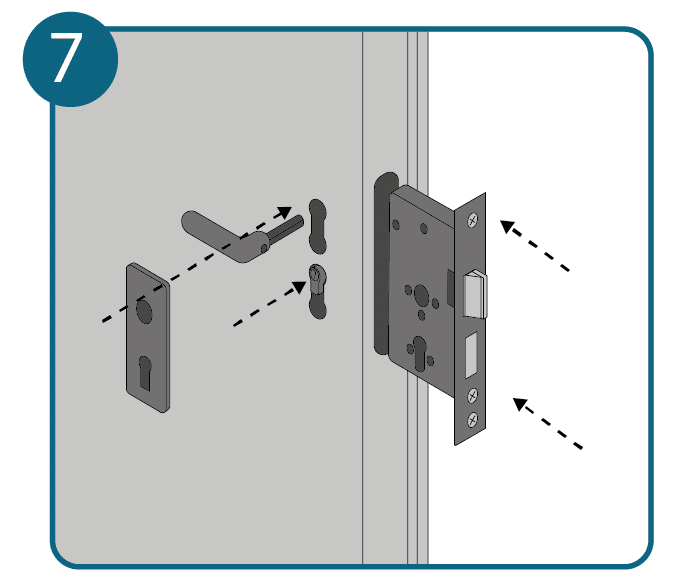 7