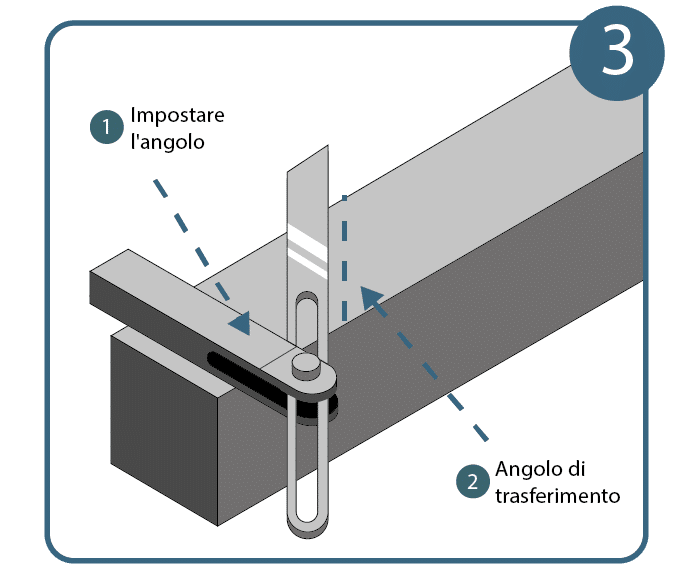 3

1 Impostare l'angolo

2 Angolo di trasferimento