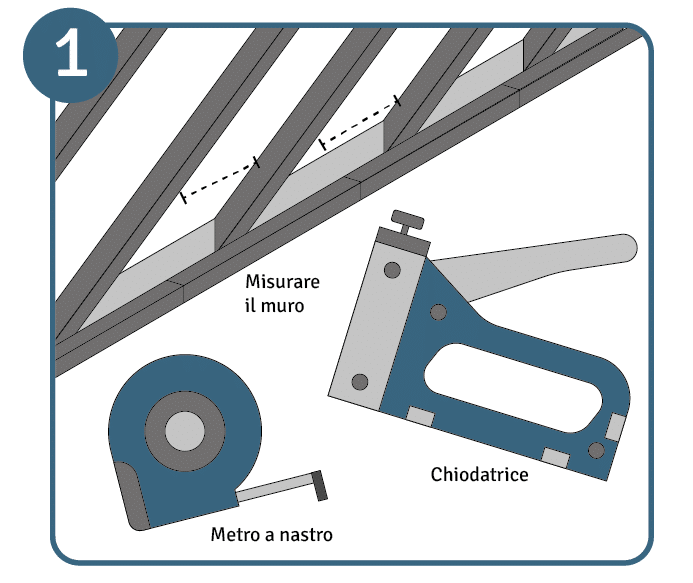 1

Misurare il muro

Chiodatrice

Metro a nastro