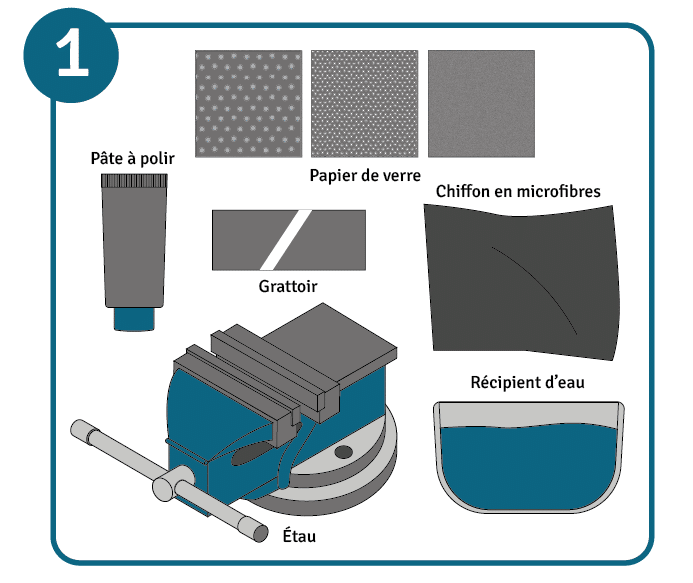 1

Pâte à polir

Papier de verre

Chiffon en microfibres

Grattoir

Récipient d'eau

Étau