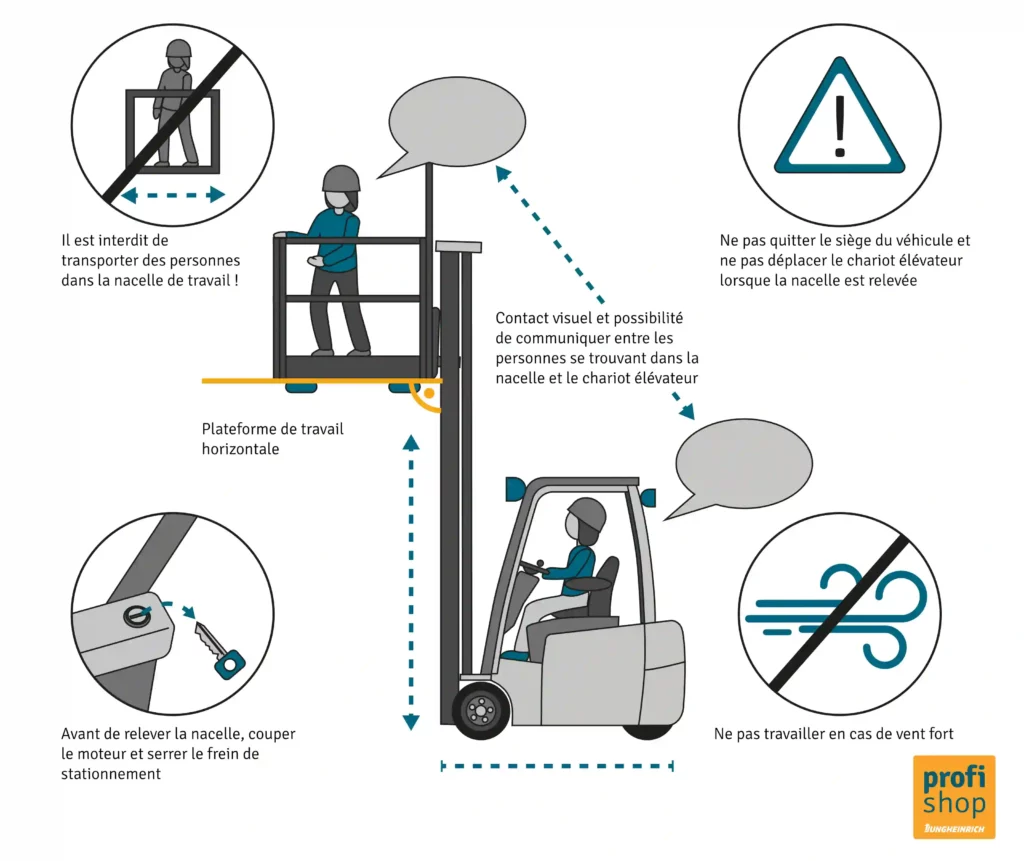 Il est interdit de transporter des personnes dans la nacelle de travail !

Ne pas quitter le siège du véhicule et ne pas déplacer le chariot élévateur lorsque la nacelle est relevée

Contact visuel et possibilité de communiquer entre les personnes se trouvant dans la nacelle et le chariot élévateur

Plateforme de travail horizontale

Avant de relever la nacelle, couper le moteur et serrer le frein de stationnement

Ne pas travailler en cas de vent fort

profi shop JUNGHEINRICH